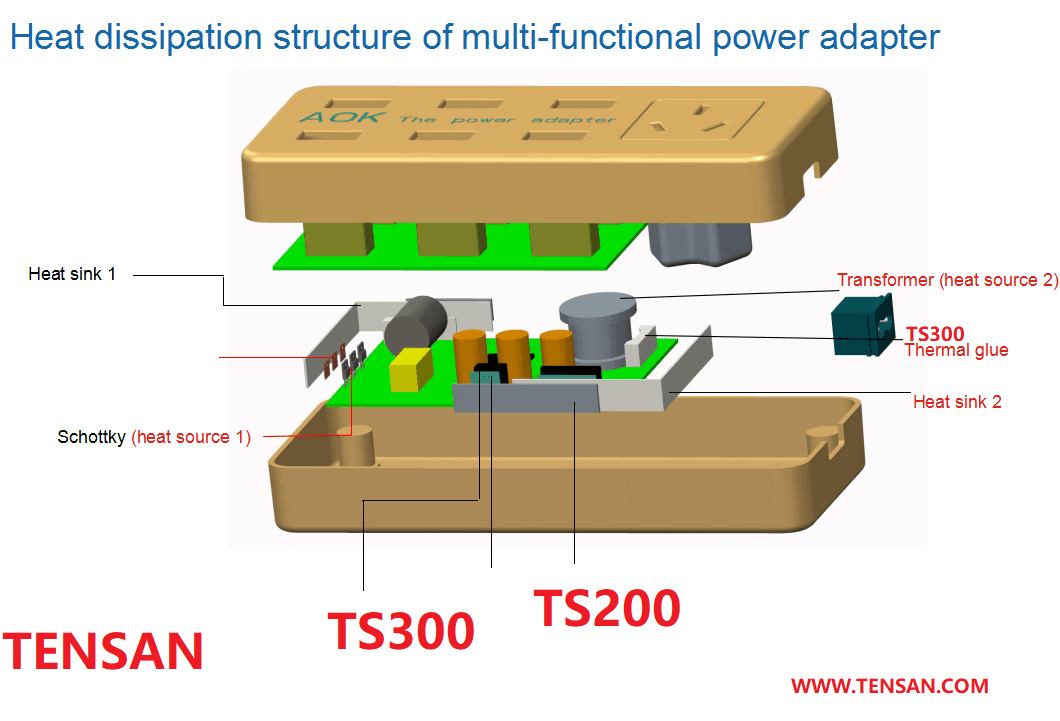 Heat dissipation structure of multi-functional power adapter

AOK The power adapter

Heat sink 1

Transformer (heat source 2)

TS300
Thermal glue

Heat sink 2

Schottky (heat source 1)

TS300

TS200

TENSAN

WWW.TENSAN.COM